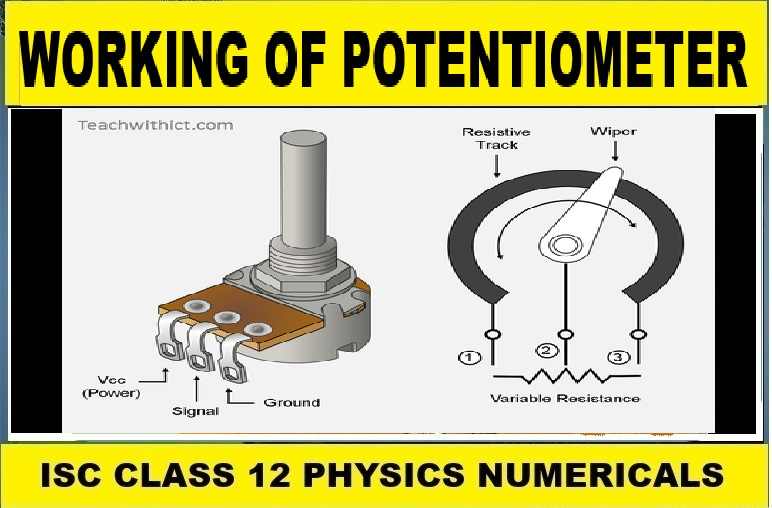 WORKING OF POTENTIOMETER

Teachwithict.com

Vcc (Power)

Signal

Ground

Resistive Track

Wiper

1

2

3

Variable Resistance

ISC CLASS 12 PHYSICS NUMERICALS