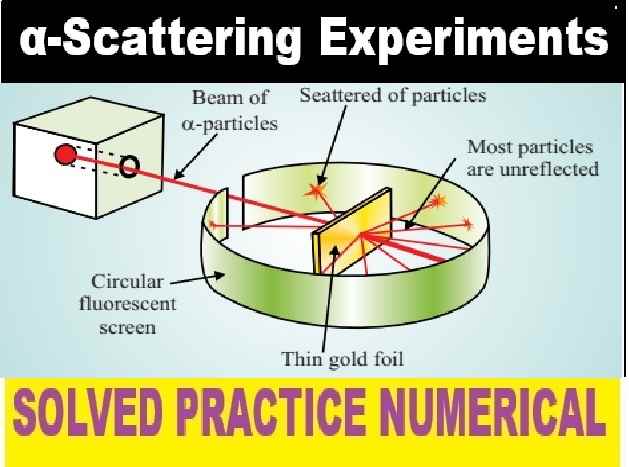 α-Scattering Experiments

Beam of α-particles

Seattered of particles

Most particles are unreflected

Circular fluorescent screen

Thin gold foil

SOLVED PRACTICE NUMERICAL